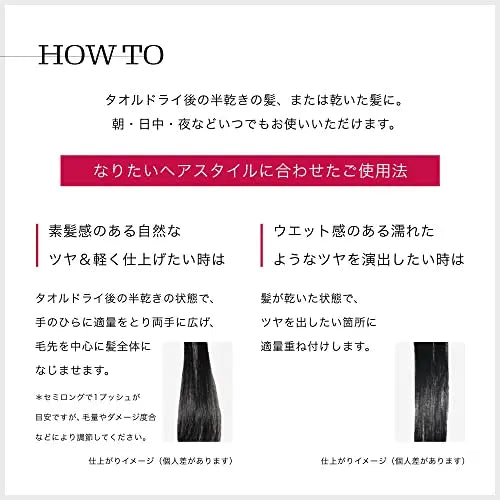 HOW TO

タオルドライ後の半乾きの髪、または乾いた髪に。
朝・日中・夜などいつでもお使いいただけます。

なりたいヘアスタイルに合わせたご使用法

素髪感のある自然な
ツヤ＆軽く仕上げたい時は

タオルドライ後の半乾きの状態で、
手のひらに適量をとり両手に広げ、
毛先を中心に髪全体に
なじませます。

＊セミロングで1プッシュが
目安ですが、毛量やダメージ度合
などにより調節してください。

仕上がりイメージ（個人差があります）

ウエット感のある濡れた
ようなツヤを演出したい時は

髪が乾いた状態で、
ツヤを出したい箇所に
適量重ね付けします。

仕上がりイメージ（個人差があります）