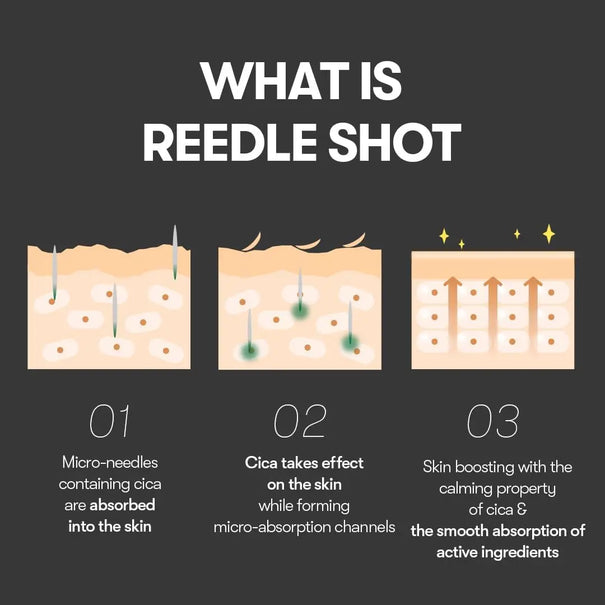 WHAT IS REEDLE SHOT

01

Micro-needles containing cica are absorbed into the skin

02

Cica takes effect on the skin while forming micro-absorption channels

03

Skin boosting with the calming property of cica & the smooth absorption of active ingredients