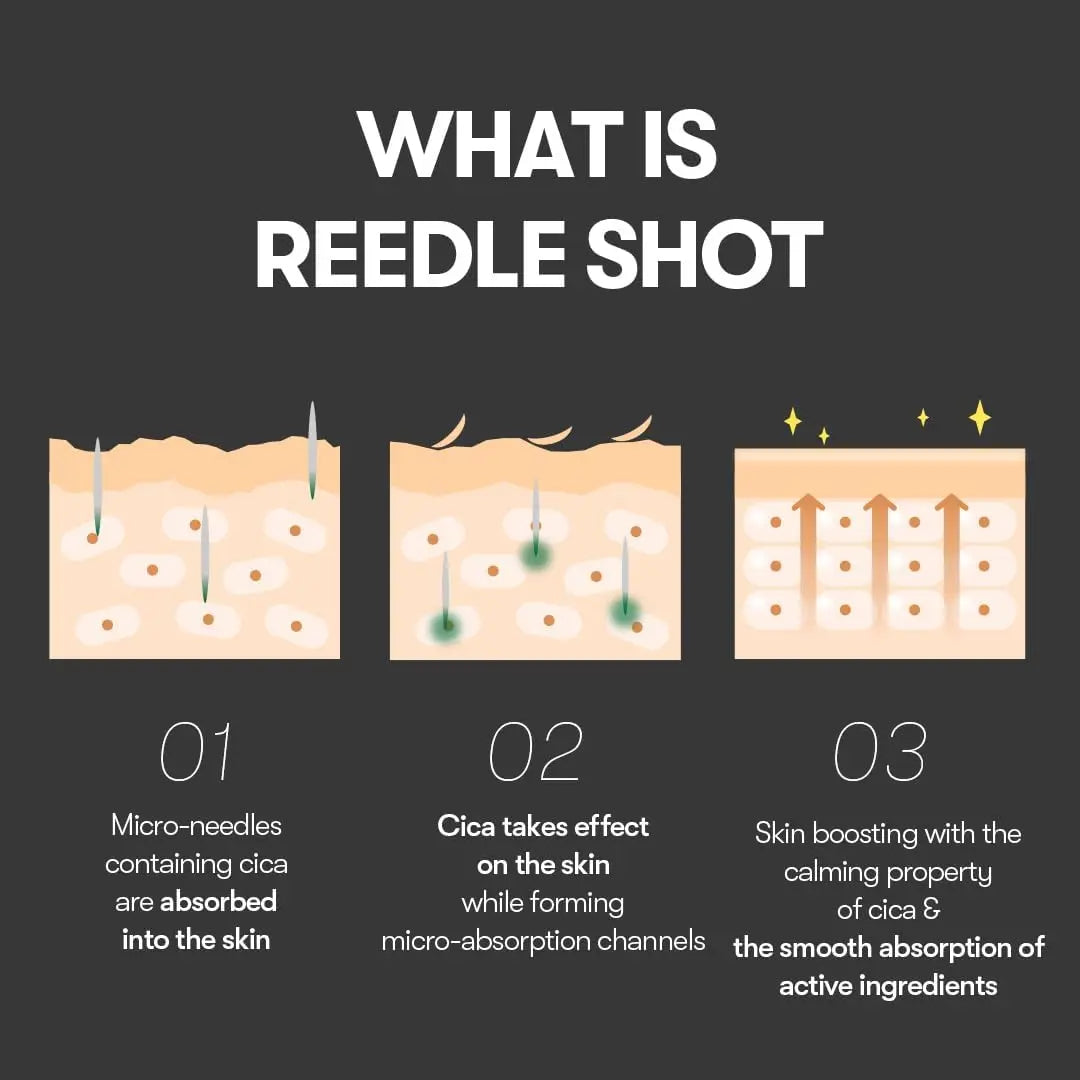 WHAT IS
REEDLE SHOT

01
Micro-needles containing cica are absorbed into the skin

02
Cica takes effect on the skin while forming micro-absorption channels

03
Skin boosting with the calming property of cica & the smooth absorption of active ingredients